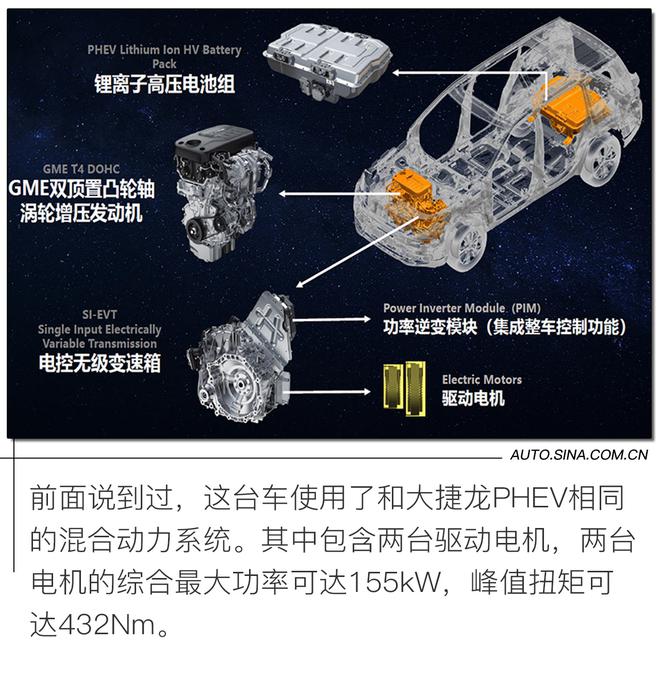 PHEV Lithium Ion HV Battery Pack
锂离子高压电池组

GME T4 DOHC
GME双顶置凸轮轴涡轮增压发动机

SI-EVT
Single Input Electrically Variable Transmission
电控无级变速箱

Power Inverter Module (PIM)
功率逆变模块（集成整车控制功能）

Electric Motors
驱动电机

AUTO.SINA.COM.CN

前面说到过，这台车使用了和大捷龙PHEV相同的混合动力系统。其中包含两台驱动电机，两台电机的综合最大功率可达155kW，峰值扭矩可达432Nm。