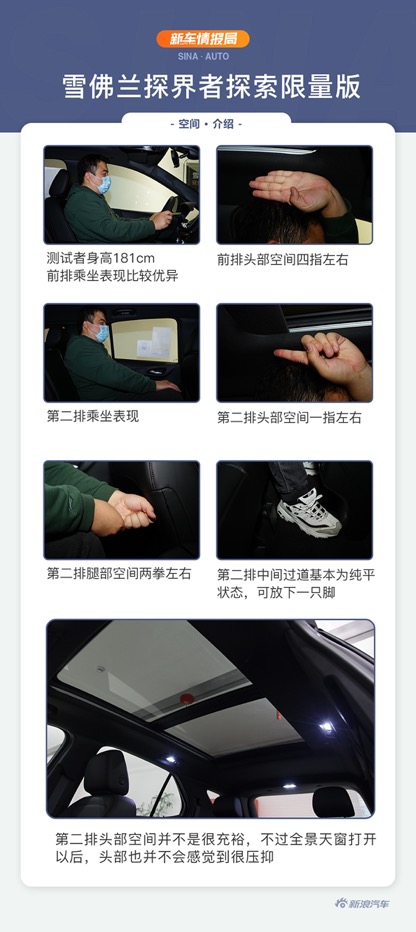 新车情报局
SINA · AUTO

雪佛兰探界者探索限量版

- 空间 · 介绍 -

测试者身高181cm
前排乘坐表现比较优异

前排头部空间四指左右

第二排乘坐表现

第二排头部空间一指左右

第二排腿部空间两拳左右

第二排中间过道基本为纯平状态，可放下一只脚

第二排头部空间并不是很充裕，不过全景天窗打开以后，头部也并不会感觉到很压抑

新浪汽车