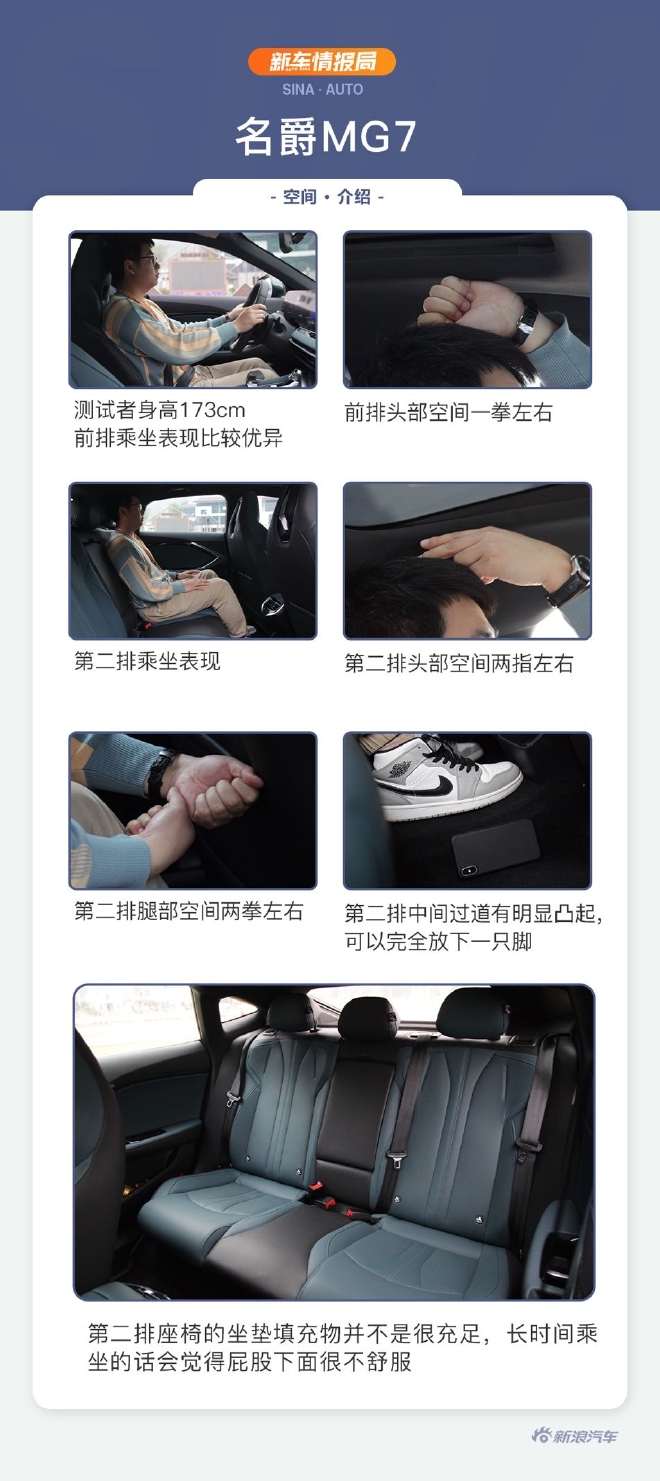 新车情报局
SINA · AUTO
名爵MG7

- 空间 · 介绍 -

测试者身高173cm
前排乘坐表现比较优异

前排头部空间一拳左右

第二排乘坐表现

第二排头部空间两指左右

第二排腿部空间两拳左右

第二排中间过道有明显凸起,可以完全放下一只脚

第二排座椅的坐垫填充物并不是很充足，长时间乘坐的话会觉得屁股下面很不舒服

新浪汽车