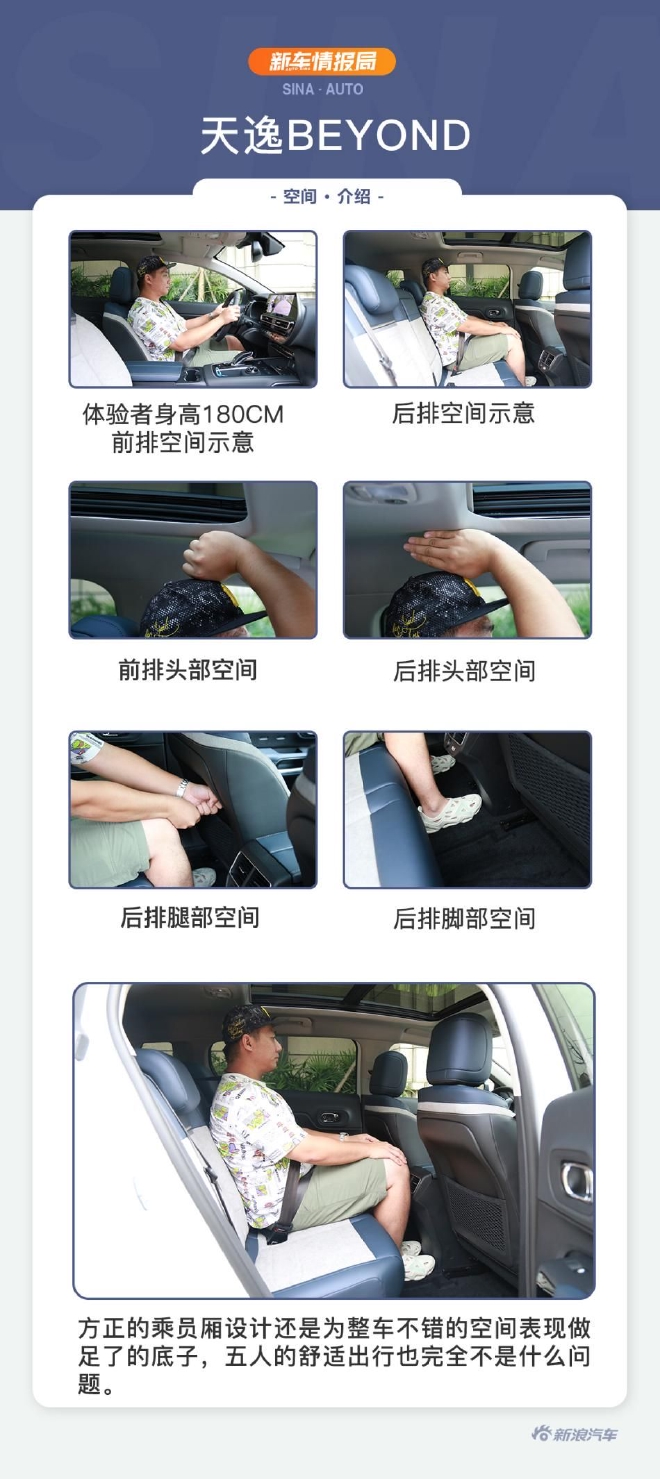 新车情报局
SINA · AUTO

天逸BEYOND

- 空间 · 介绍 -

体验者身高180CM
前排空间示意

后排空间示意

前排头部空间

后排头部空间

后排腿部空间

后排脚部空间

方正的乘员厢设计还是为整车不错的空间表现做足了的底子，五人的舒适出行也完全不是什么问题。

新浪汽车