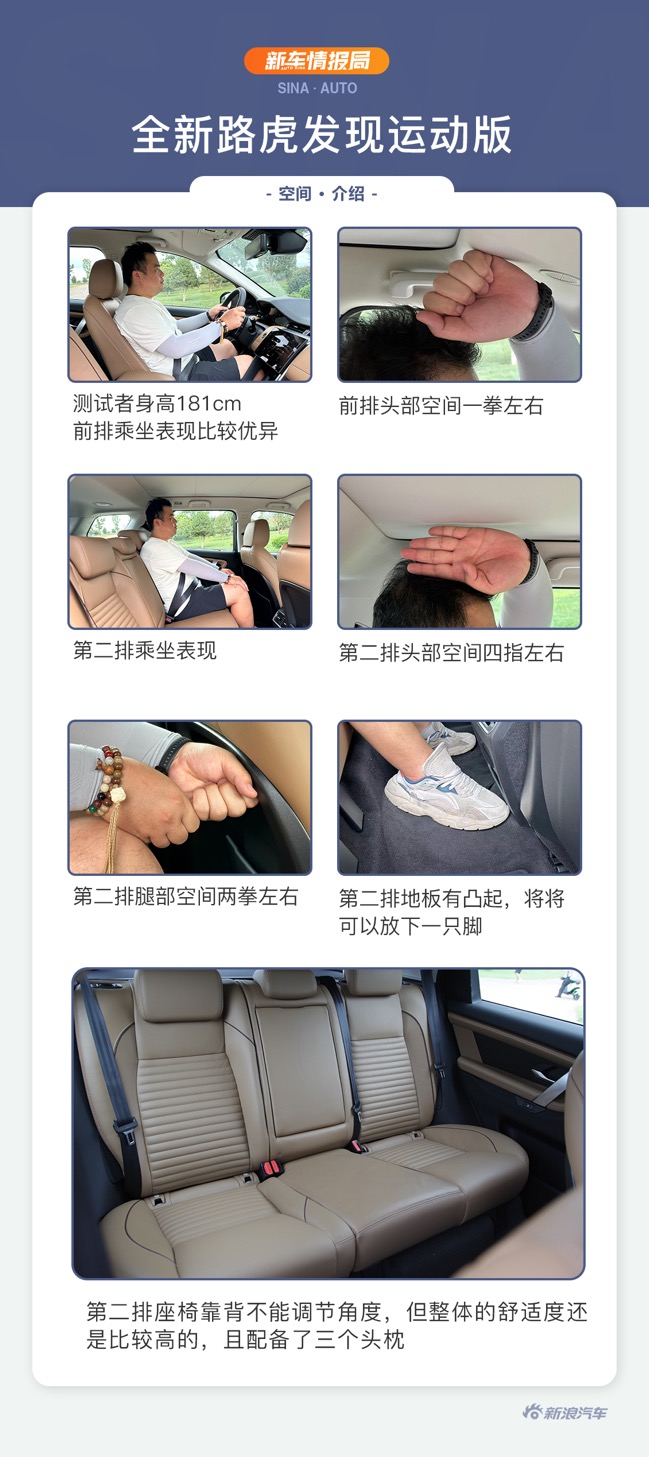 新车情报局
SINA · AUTO
全新路虎发现运动版

- 空间 • 介绍 -

测试者身高181cm
前排乘坐表现比较优异

前排头部空间一拳左右

第二排乘坐表现

第二排头部空间四指左右

第二排腿部空间两拳左右

第二排地板有凸起，将将可以放下一只脚

第二排座椅靠背不能调节角度，但整体的舒适度还是比较高的，且配备了三个头枕

新浪汽车