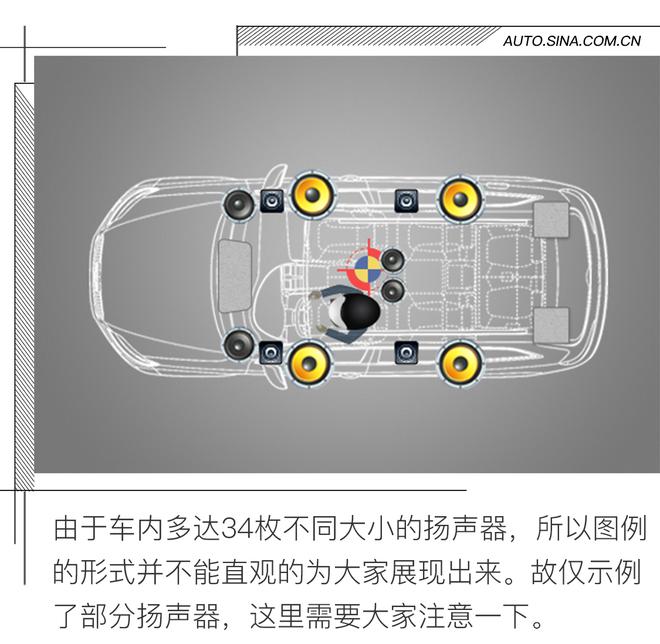 AUTO.SINA.COM.CN

由于车内多达34枚不同大小的扬声器，所以图例的形式并不能直观的为大家展现出来。故仅示例了部分扬声器，这里需要大家注意一下。