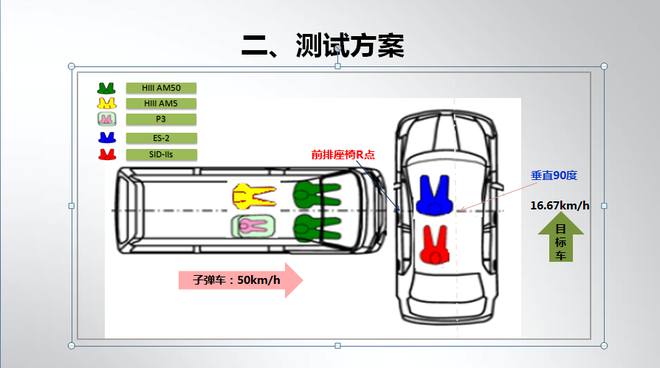 二、测试方案

HIII AM50
HIII AM5
P3
ES-2
SID-IIs

前排座椅R点

垂直90度

16.67km/h

目标车

子弹车：50km/h