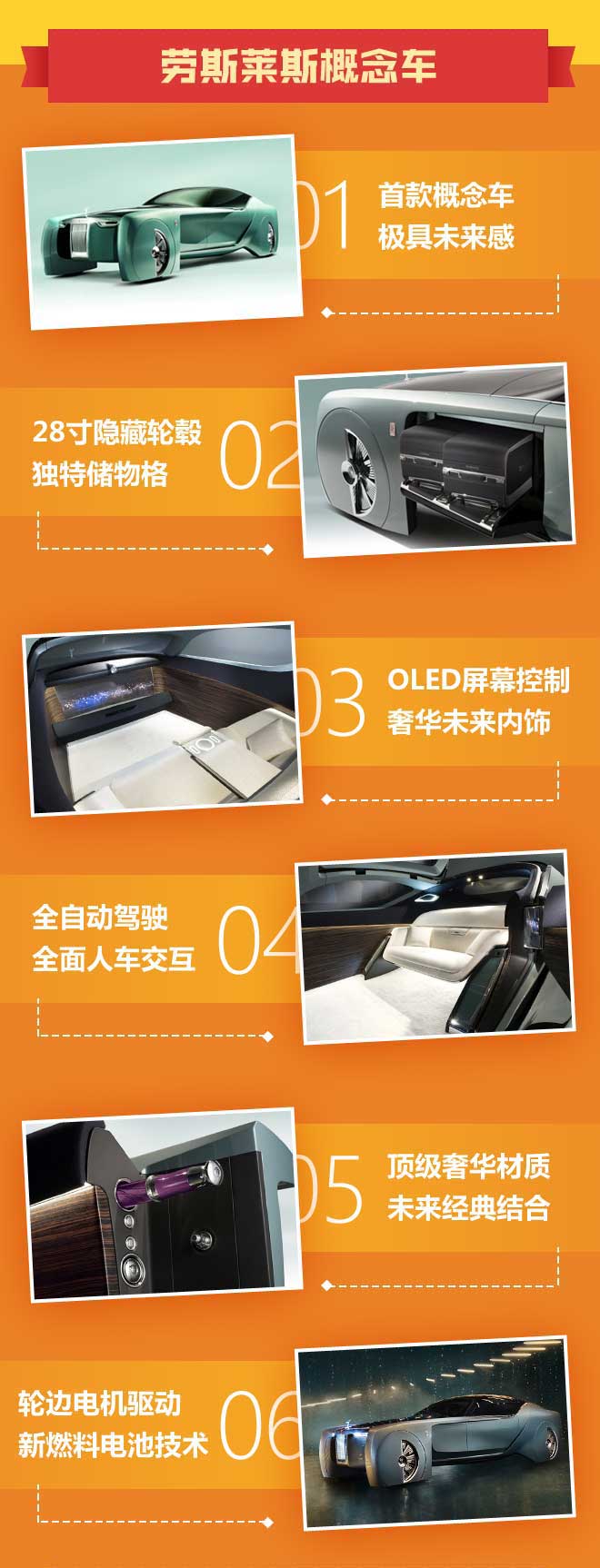 劳斯莱斯概念车

01 首款概念车
极具未来感

28寸隐藏轮毂
独特储物格 02

03 OLED屏幕控制
奢华未来内饰

全自动驾驶
全面人车交互 04

05 顶级奢华材质
未来经典结合

轮边电机驱动
新燃料电池技术 06