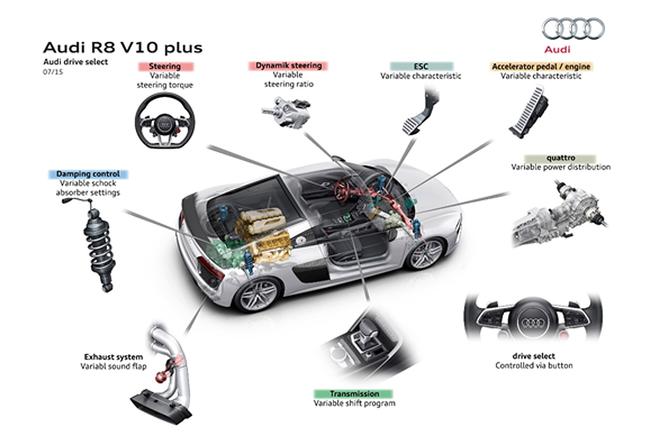 Audi R8 V10 plus
Audi drive select
07/15

Audi

Steering
Variable steering torque

Dynamik steering
Variable steering ratio

ESC
Variable characteristic

Accelerator pedal / engine
Variable characteristic

Damping control
Variable schock absorber settings

quattro
Variable power distribution

Exhaust system
Variabl sound flap

Transmission
Variable shift program

drive select
Controlled via button