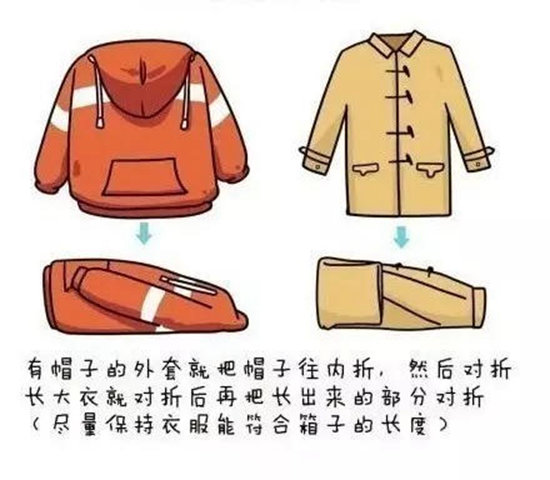 有帽子的外套就把帽子往内折，然后对折
长大衣就对折后再把长出来的部分对折
（尽量保持衣服能符合箱子的长度）