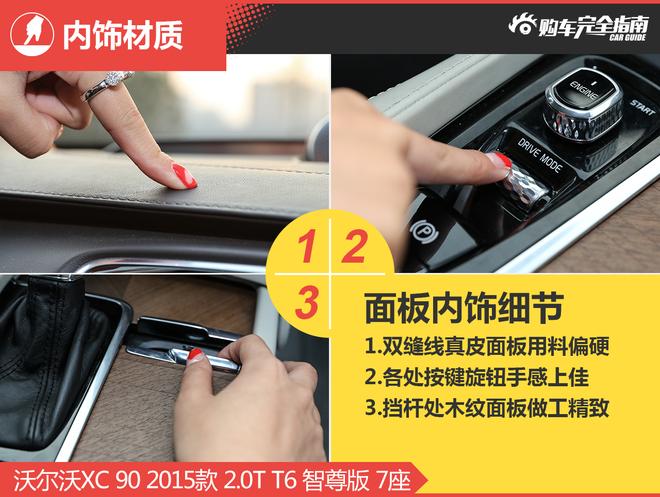 内饰材质

购车完全指南
CAR GUIDE

ENGINE
START
DRIVE MODE

1 2
3

面板内饰细节
1.双缝线真皮面板用料偏硬
2.各处按键旋钮手感上佳
3.挡杆处木纹面板做工精致

沃尔沃XC 90 2015款 2.0T T6 智尊版 7座