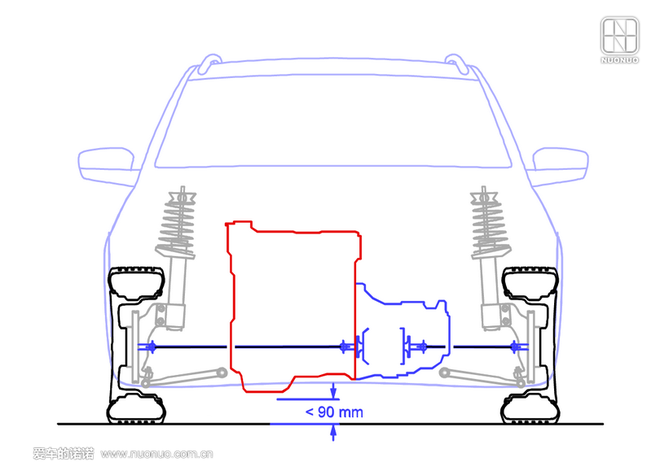 NUONUO

< 90 mm

爱车的诺诺 www.nuonuo.com.cn