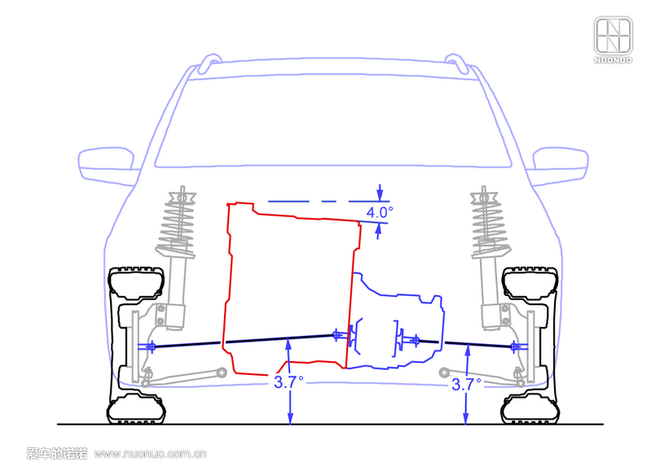 NUONUO

4.0°

3.7°

3.7°

爱车的诺诺 www.nuonuo.com.cn