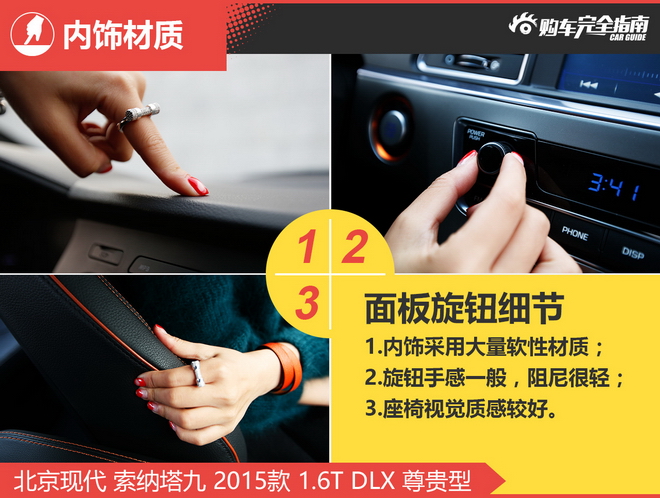 内饰材质

购车完全指南
CAR GUIDE

POWER PUSH

3:41

PHONE

DISP

1 2
3

面板旋钮细节

1.内饰采用大量软性材质；
2.旋钮手感一般，阻尼很轻；
3.座椅视觉质感较好。

北京现代 索纳塔九 2015款 1.6T DLX 尊贵型