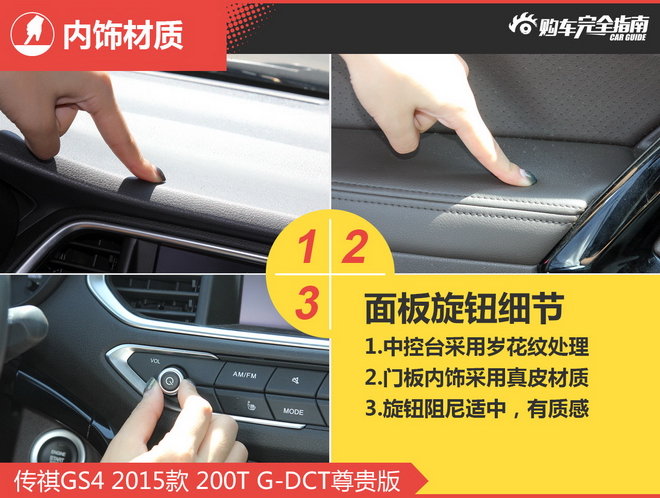 内饰材质

购车完全指南
CAR GUIDE

1 2
3

面板旋钮细节
1.中控台采用岁花纹处理
2.门板内饰采用真皮材质
3.旋钮阻尼适中，有质感

VOL
AM/FM
MODE
ENGINE START

传祺GS4 2015款 200T G-DCT尊贵版