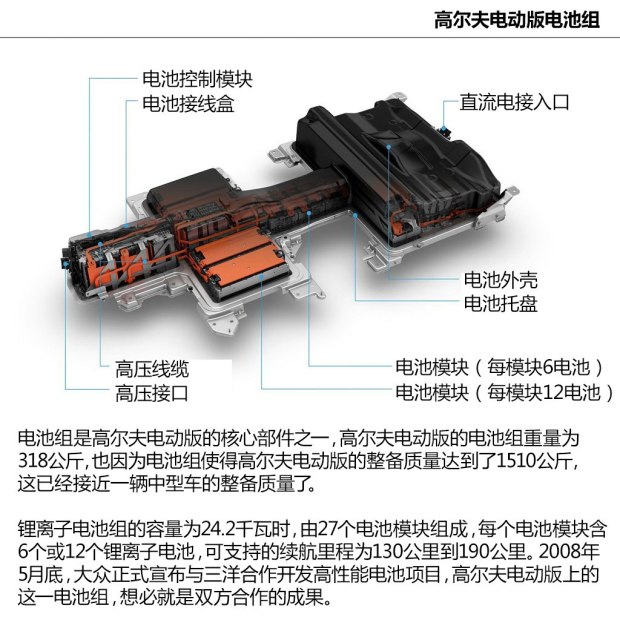 高尔夫电动版电池组

电池控制模块
电池接线盒
直流电接入口
电池外壳
电池托盘
高压线缆
高压接口
电池模块（每模块6电池）
电池模块（每模块12电池）

电池组是高尔夫电动版的核心部件之一，高尔夫电动版的电池组重量为318公斤，也因为电池组使得高尔夫电动版的整备质量达到了1510公斤，这已经接近一辆中型车的整备质量了。

锂离子电池组的容量为24.2千瓦时，由27个电池模块组成，每个电池模块含6个或12个锂离子电池，可支持的续航里程为130公里到190公里。2008年5月底，大众正式宣布与三洋合作开发高性能电池项目，高尔夫电动版上的这一电池组，想必就是双方合作的成果。