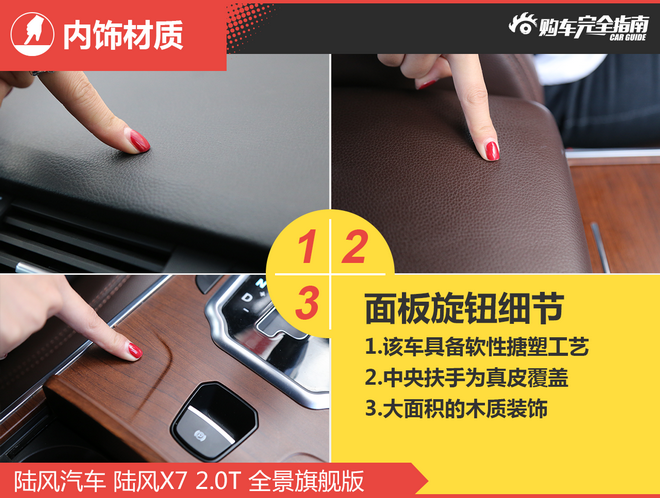 内饰材质

购车完全指南
CAR GUIDE

1
2
3

面板旋钮细节

1.该车具备软性搪塑工艺

2.中央扶手为真皮覆盖

3.大面积的木质装饰

陆风汽车 陆风X7 2.0T 全景旗舰版