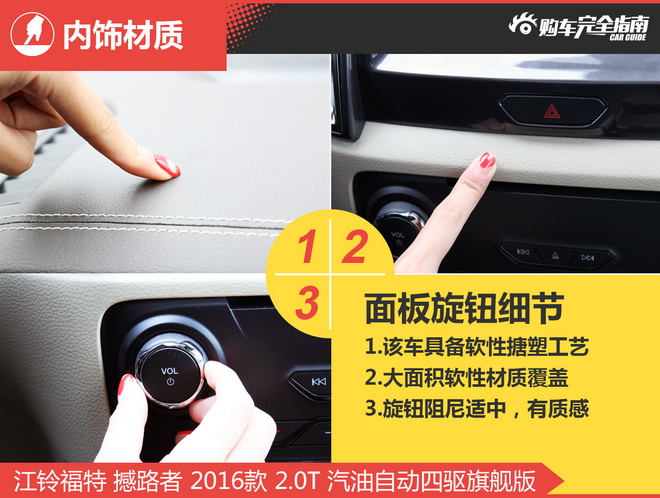 内饰材质

购车完全指南 CAR GUIDE

VOL

1 2
3

面板旋钮细节
1.该车具备软性搪塑工艺
2.大面积软性材质覆盖
3.旋钮阻尼适中，有质感

VOL

江铃福特 撼路者 2016款 2.0T 汽油自动四驱旗舰版