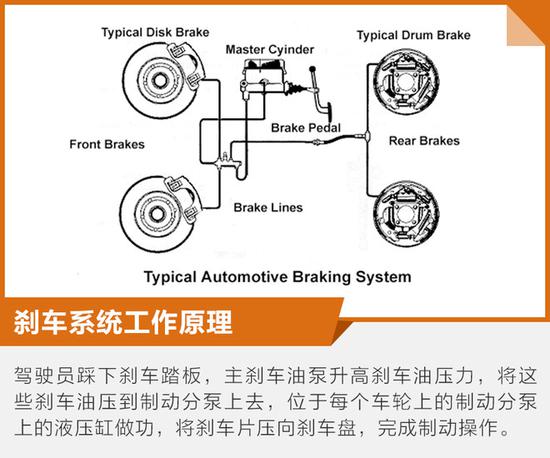 Typical Disk Brake

Master Cyinder

Typical Drum Brake

Brake Pedal

Front Brakes

Rear Brakes

Brake Lines

Typical Automotive Braking System

刹车系统工作原理

驾驶员踩下刹车踏板，主刹车油泵升高刹车油压力，将这些刹车油压到制动分泵上去，位于每个车轮上的制动分泵上的液压缸做功，将刹车片压向刹车盘，完成制动操作。