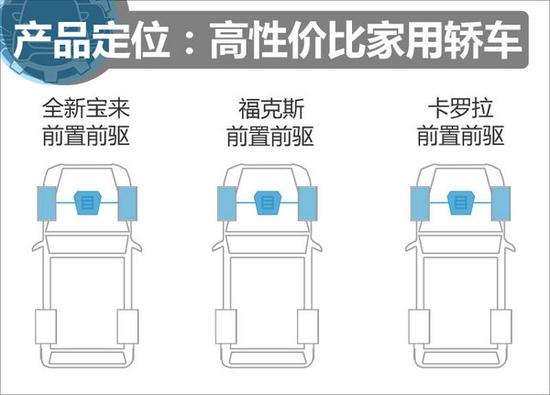 产品定位：高性价比家用轿车

全新宝来
前置前驱

福克斯
前置前驱

卡罗拉
前置前驱