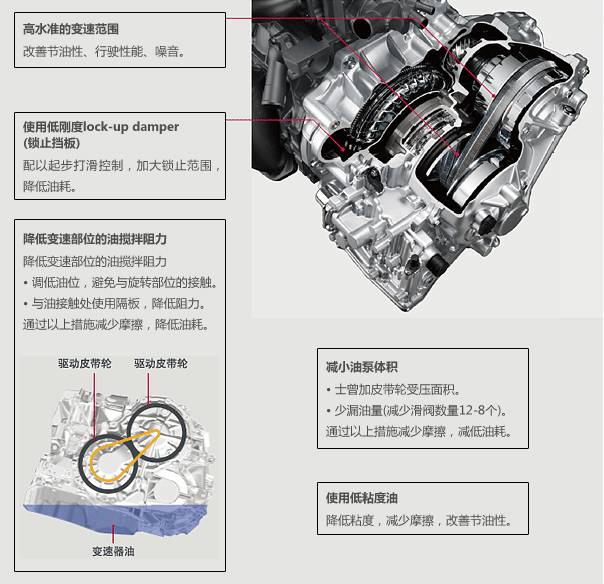 高水准的变速范围
改善节油性、行驶性能、噪音。

使用低刚度lock-up damper (锁止挡板)
配以起步打滑控制，加大锁止范围，降低油耗。

降低变速部位的油搅拌阻力
降低变速部位的油搅拌阻力
• 调低油位，避免与旋转部位的接触。
• 与油接触处使用隔板，降低阻力。
通过以上措施减少摩擦，降低油耗。

驱动皮带轮
驱动皮带轮
变速器油

减小油泵体积
• 士曾加皮带轮受压面积。
• 少漏油量(减少滑阀数量12-8个)。
通过以上措施减少摩擦，减低油耗。

使用低粘度油
降低粘度，减少摩擦，改善节油性。