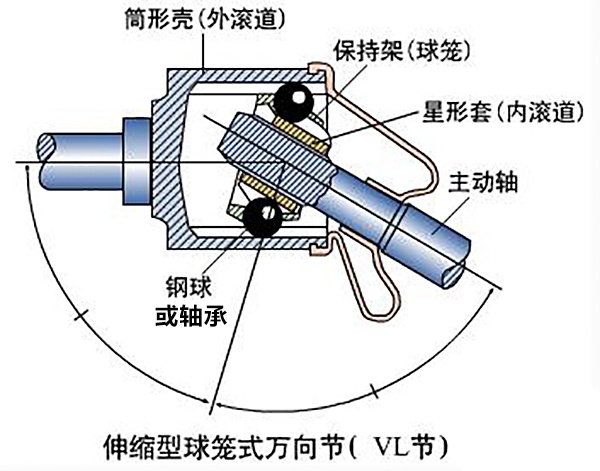 筒形壳(外滚道)

保持架(球笼)

星形套(内滚道)

主动轴

钢球
或轴承

伸缩型球笼式万向节( VL节)