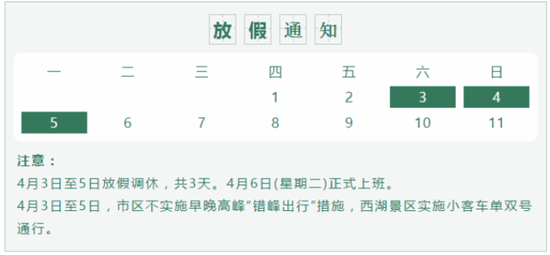 放假通知

| 一 | 二 | 三 | 四 | 五 | 六 | 日 |
|---|---|---|---|---|---|---|
|  |  |  | 1 | 2 | 3 | 4 |
| 5 | 6 | 7 | 8 | 9 | 10 | 11 |

注意：

4月3日至5日放假调休，共3天。4月6日(星期二)正式上班。

4月3日至5日，市区不实施早晚高峰“错峰出行”措施，西湖景区实施小客车单双号通行。