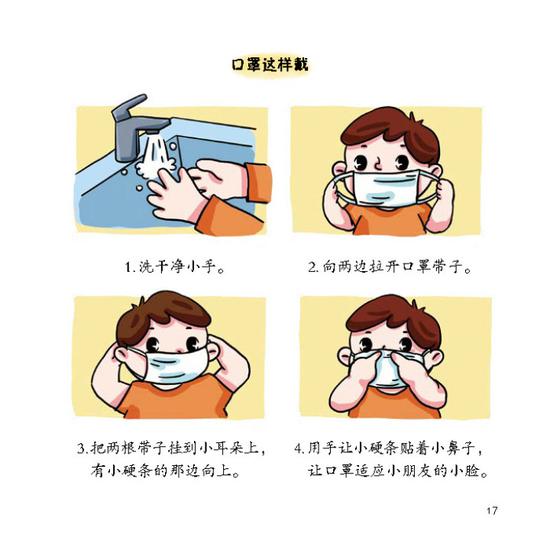 口罩这样戴

1.洗干净小手。

2.向两边拉开口罩带子。

3.把两根带子挂到小耳朵上，有小硬条的那边向上。

4.用手让小硬条贴着小鼻子，让口罩适应小朋友的小脸。

17