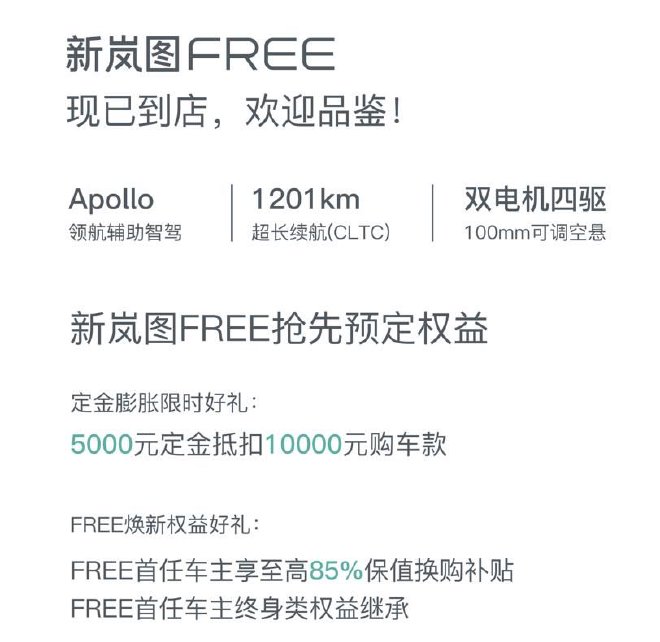 新岚图FREE
现已到店，欢迎品鉴！

Apollo
领航辅助智驾

1201km
超长续航(CLTC)

双电机四驱
100mm可调空悬

新岚图FREE抢先预定权益

定金膨胀限时好礼：
5000元定金抵扣10000元购车款

FREE焕新权益好礼：
FREE首任车主享至高85%保值换购补贴
FREE首任车主终身类权益继承