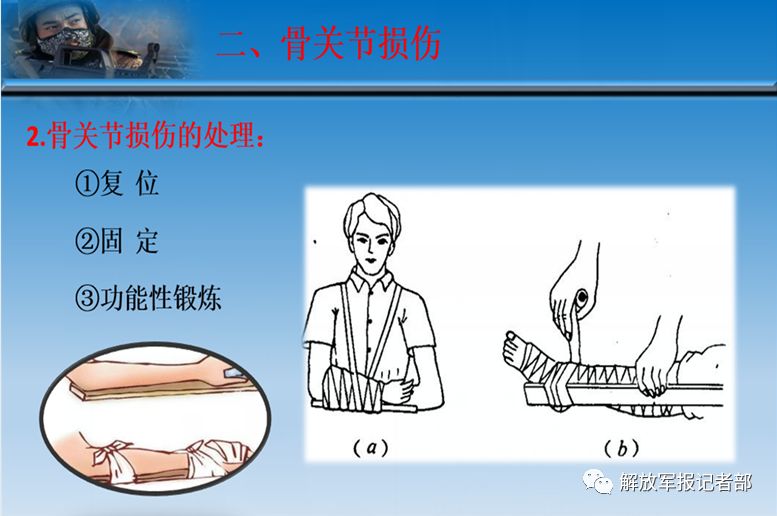 二、骨关节损伤

2.骨关节损伤的处理：

①复 位

②固 定

③功能性锻炼

(a)

(b)

解放军报记者部