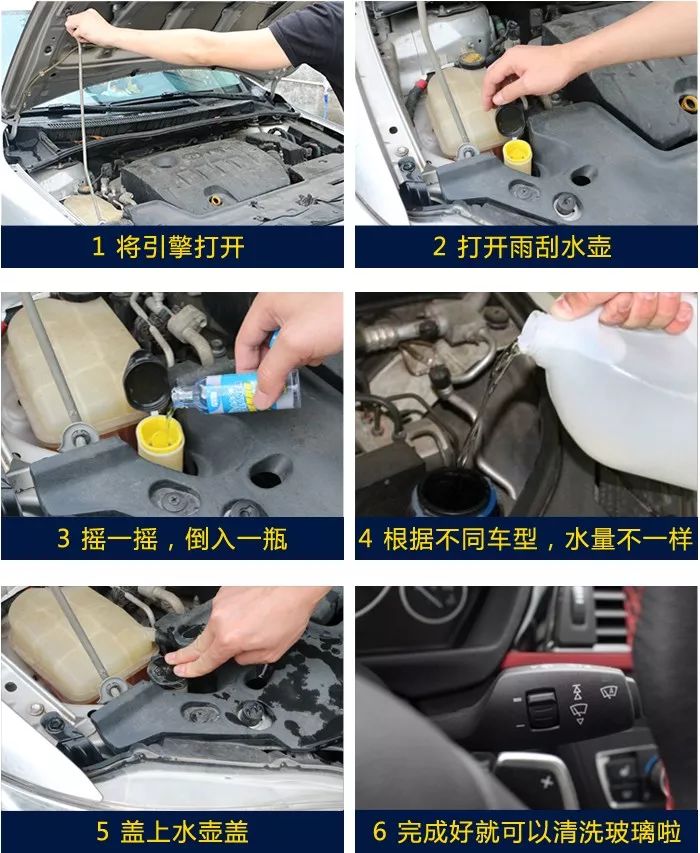 1 将引擎打开

2 打开雨刮水壶

3 摇一摇，倒入一瓶

4 根据不同车型，水量不一样

5 盖上水壶盖

6 完成好就可以清洗玻璃啦