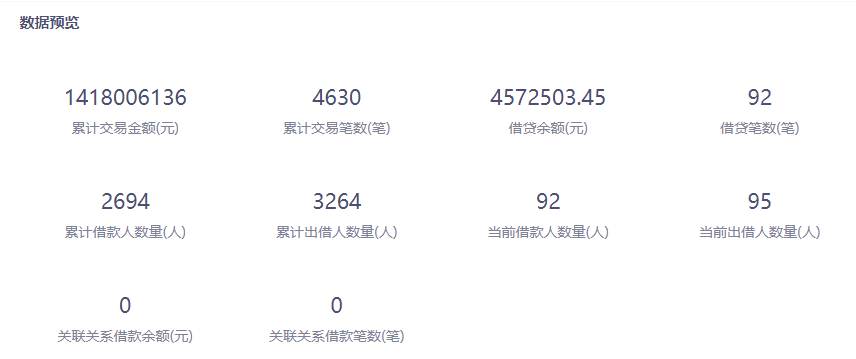 数据预览

1418006136
累计交易金额(元)

4630
累计交易笔数(笔)

4572503.45
借贷余额(元)

92
借贷笔数(笔)

2694
累计借款人数量(人)

3264
累计出借人数量(人)

92
当前借款人数量(人)

95
当前出借人数量(人)

0
关联关系借款余额(元)

0
关联关系借款笔数(笔)