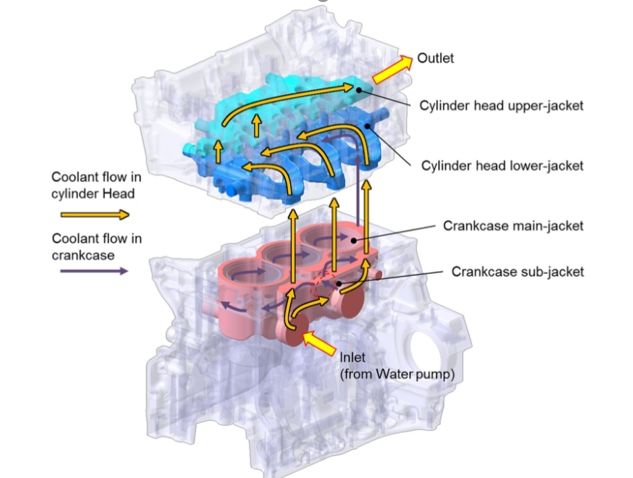 Outlet

Cylinder head upper-jacket

Cylinder head lower-jacket

Coolant flow in cylinder Head

Coolant flow in crankcase

Crankcase main-jacket

Crankcase sub-jacket

Inlet (from Water pump)