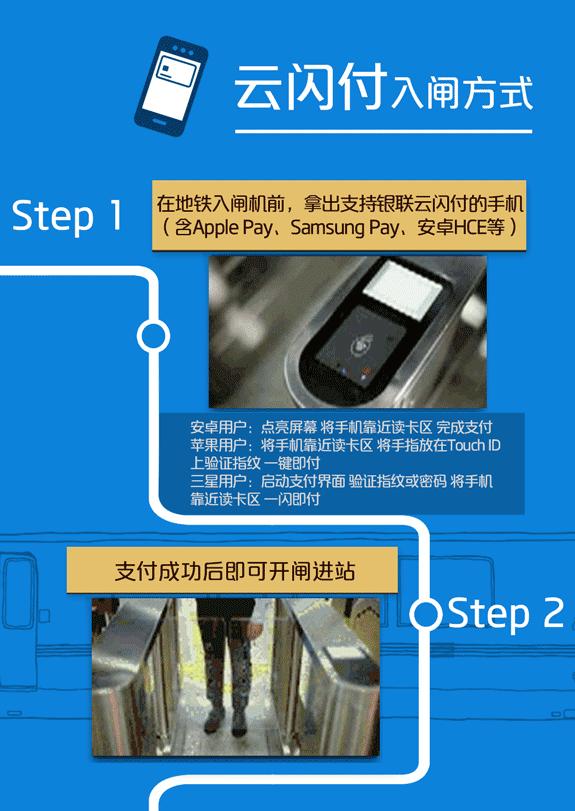 云闪付入闸方式

Step 1

在地铁入闸机前，拿出支持银联云闪付的手机（含Apple Pay、Samsung Pay、安卓HCE等）

安卓用户：点亮屏幕 将手机靠近读卡区 完成支付
苹果用户：将手机靠近读卡区 将手指放在Touch ID上验证指纹 一键即付
三星用户：启动支付界面 验证指纹或密码 将手机靠近读卡区 一闪即付

支付成功后即可开闸进站

Step 2