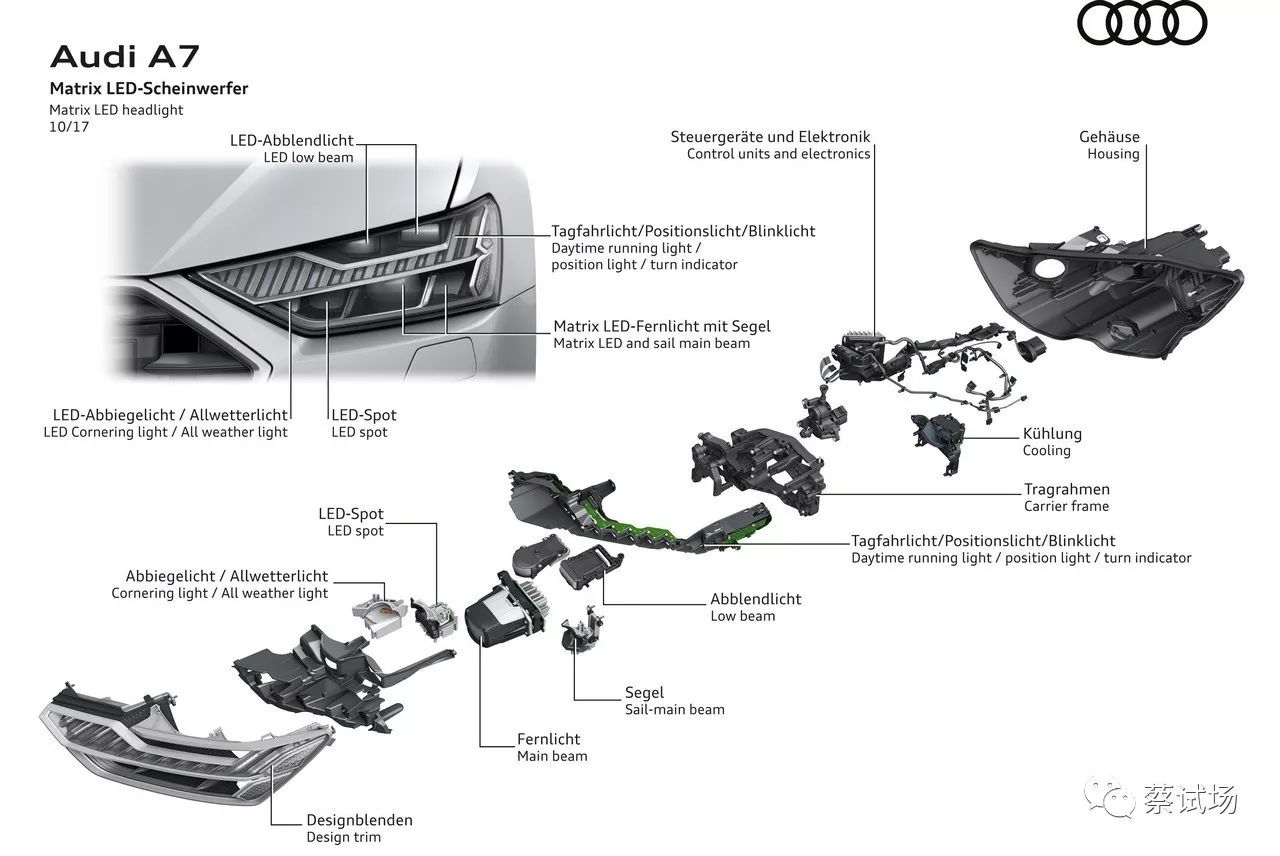 Audi A7
Matrix LED-Scheinwerfer
Matrix LED headlight
10/17

LED-Abblendlicht
LED low beam

Tagfahrlicht/Positionslicht/Blinklicht
Daytime running light / position light / turn indicator

Matrix LED-Fernlicht mit Segel
Matrix LED and sail main beam

LED-Abbiegelicht / Allwetterlicht
LED Cornering light / All weather light

LED-Spot
LED spot

Steuergeräte und Elektronik
Control units and electronics

Gehäuse
Housing

Kühlung
Cooling

Tragrahmen
Carrier frame

Tagfahrlicht/Positionslicht/Blinklicht
Daytime running light / position light / turn indicator

LED-Spot
LED spot

Abbiegelicht / Allwetterlicht
Cornering light / All weather light

Abblendlicht
Low beam

Segel
Sail-main beam

Fernlicht
Main beam

Designblenden
Design trim

蔡试场