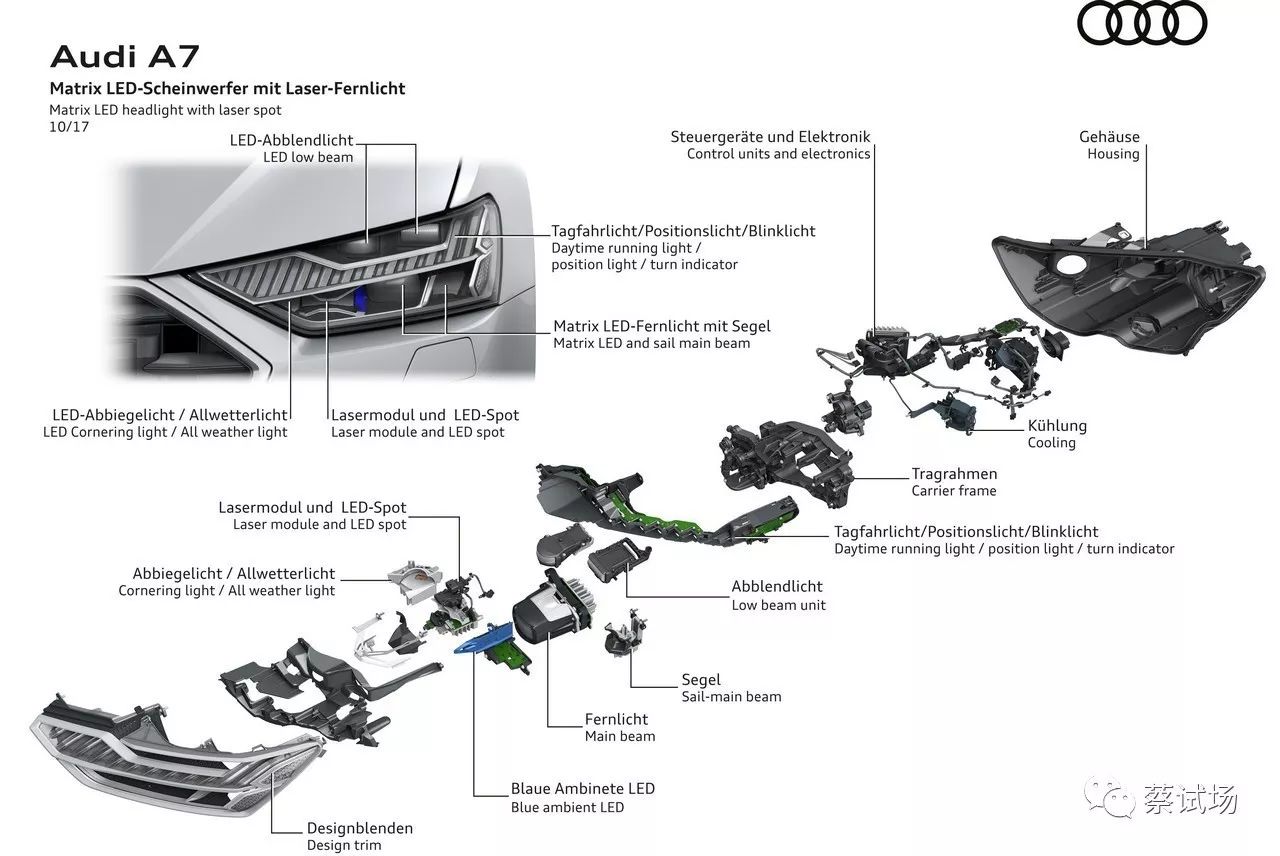 Audi A7
Matrix LED-Scheinwerfer mit Laser-Fernlicht
Matrix LED headlight with laser spot
10/17

LED-Abblendlicht
LED low beam

Tagfahrlicht/Positionslicht/Blinklicht
Daytime running light / position light / turn indicator

Matrix LED-Fernlicht mit Segel
Matrix LED and sail main beam

LED-Abbiegelicht / Allwetterlicht
LED Cornering light / All weather light

Lasermodul und LED-Spot
Laser module and LED spot

Steuergeräte und Elektronik
Control units and electronics

Gehäuse
Housing

Kühlung
Cooling

Tragrahmen
Carrier frame

Tagfahrlicht/Positionslicht/Blinklicht
Daytime running light / position light / turn indicator

Lasermodul und LED-Spot
Laser module and LED spot

Abbiegelicht / Allwetterlicht
Cornering light / All weather light

Abblendlicht
Low beam unit

Segel
Sail-main beam

Fernlicht
Main beam

Blaue Ambinete LED
Blue ambient LED

Designblenden
Design trim

蔡试场