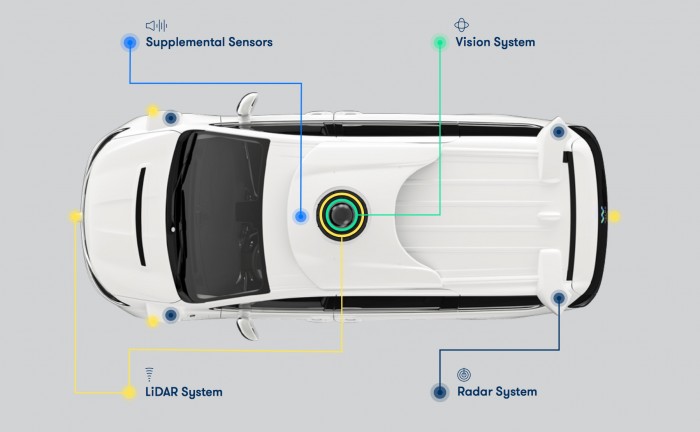 Supplemental Sensors

Vision System

LiDAR System

Radar System