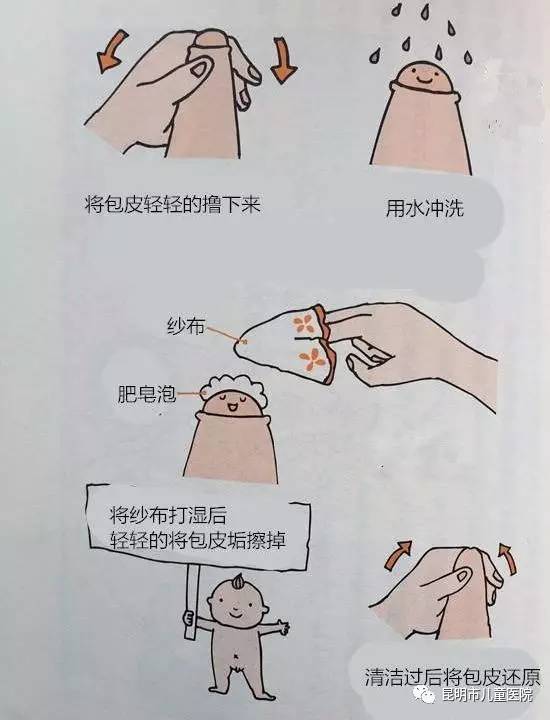 将包皮轻轻的撸下来

用水冲洗

纱布

肥皂泡

将纱布打湿后
轻轻的将包皮垢擦掉

清洁过后将包皮还原

昆明市儿童医院