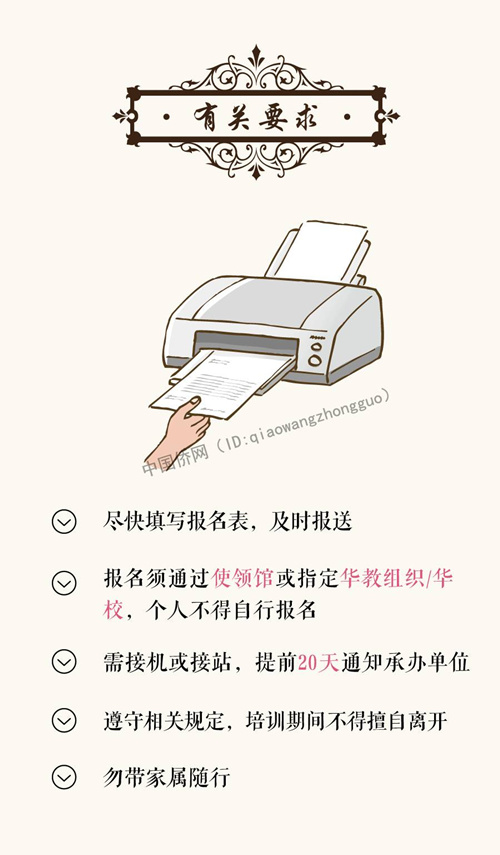 · 有关要求 ·

中国侨网（ID:qiaowangzhongguo）

尽快填写报名表，及时报送

报名须通过使领馆或指定华教组织/华校，个人不得自行报名

需接机或接站，提前20天通知承办单位

遵守相关规定，培训期间不得擅自离开

勿带家属随行