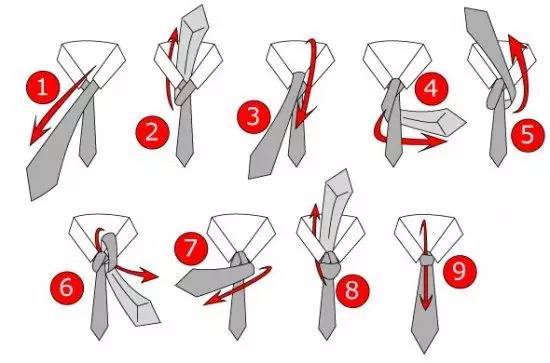 1
2
3
4
5
6
7
8
9