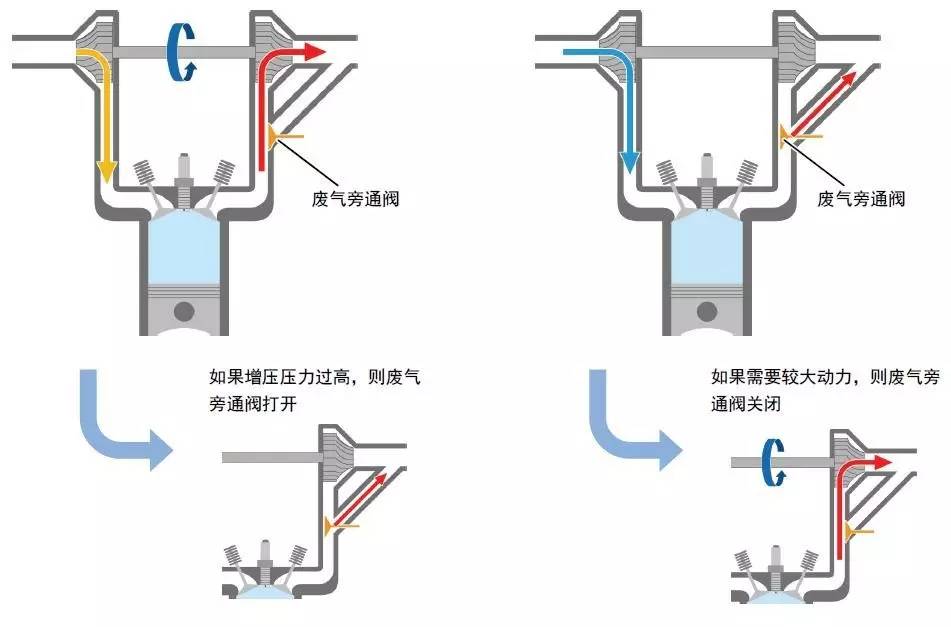 废气旁通阀

废气旁通阀

如果增压压力过高，则废气旁通阀打开

如果需要较大动力，则废气旁通阀关闭