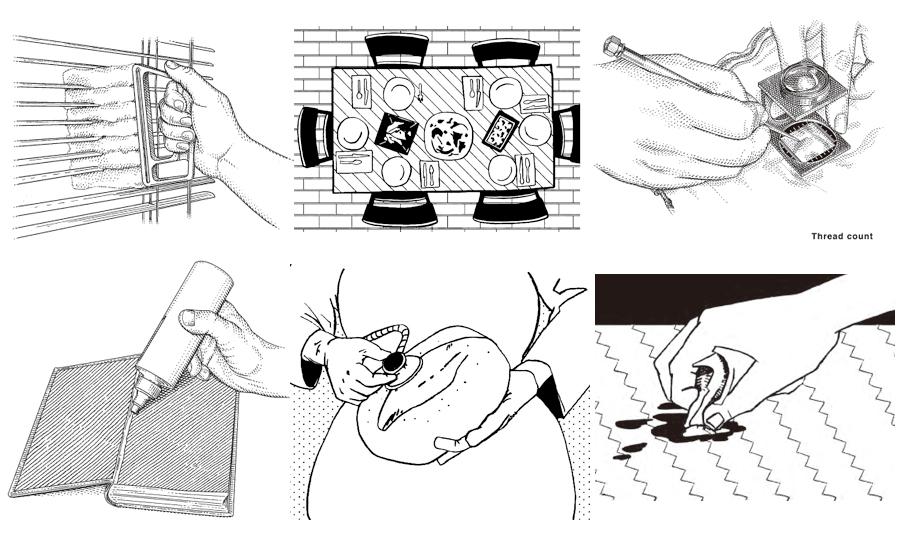 Thread count