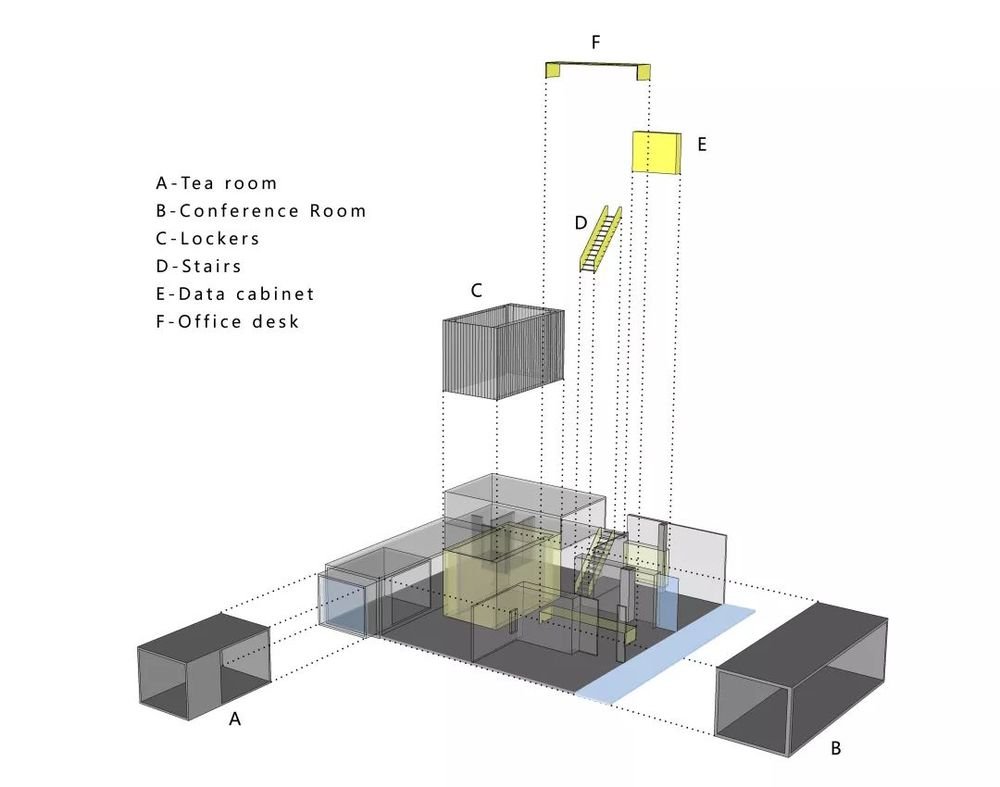 F

E

A-Tea room
B-Conference Room
C-Lockers
D-Stairs
E-Data cabinet
F-Office desk

D

C

A

B