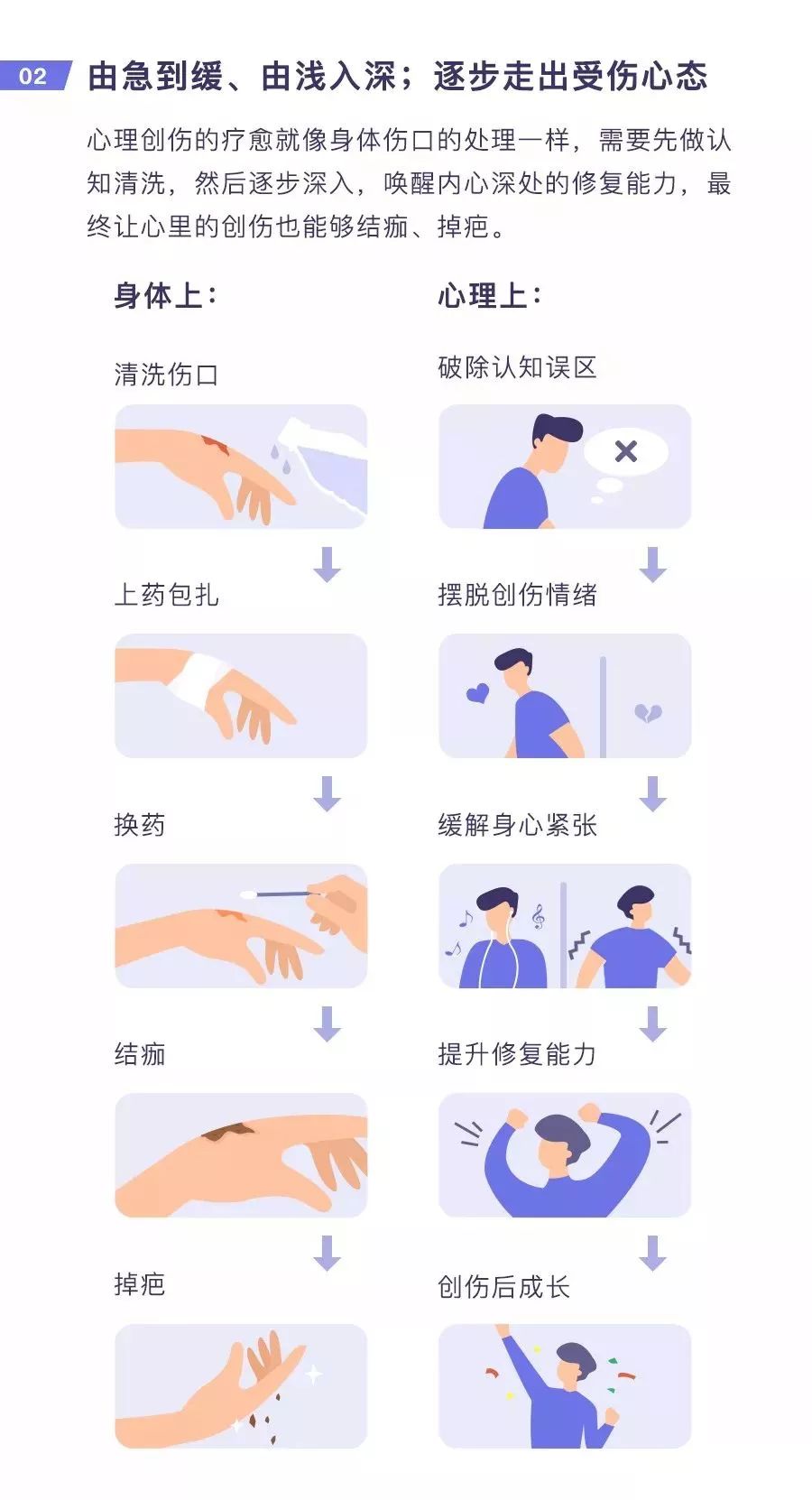 02 由急到缓、由浅入深；逐步走出受伤心态

心理创伤的疗愈就像身体伤口的处理一样，需要先做认知清洗，然后逐步深入，唤醒内心深处的修复能力，最终让心里的创伤也能够结痂、掉疤。

身体上：

清洗伤口

上药包扎

换药

结痂

掉疤

心理上：

破除认知误区

摆脱创伤情绪

缓解身心紧张

提升修复能力

创伤后成长