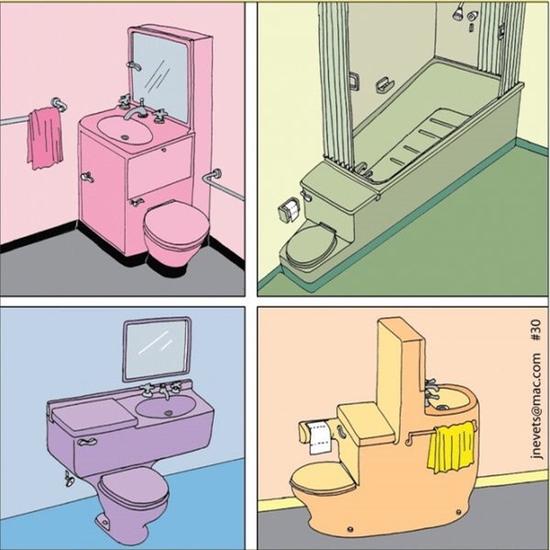 jnevets@mac.com #30