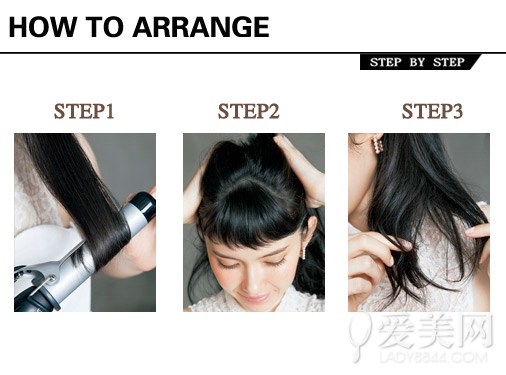 HOW TO ARRANGE

STEP BY STEP

STEP1

STEP2

STEP3

爱美网
LADY8844.COM