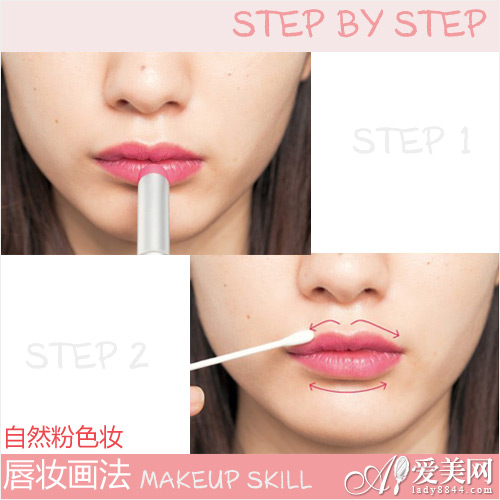 STEP BY STEP

STEP 1

STEP 2

自然粉色妆

唇妆画法 MAKEUP SKILL

爱美网
lady8844.com