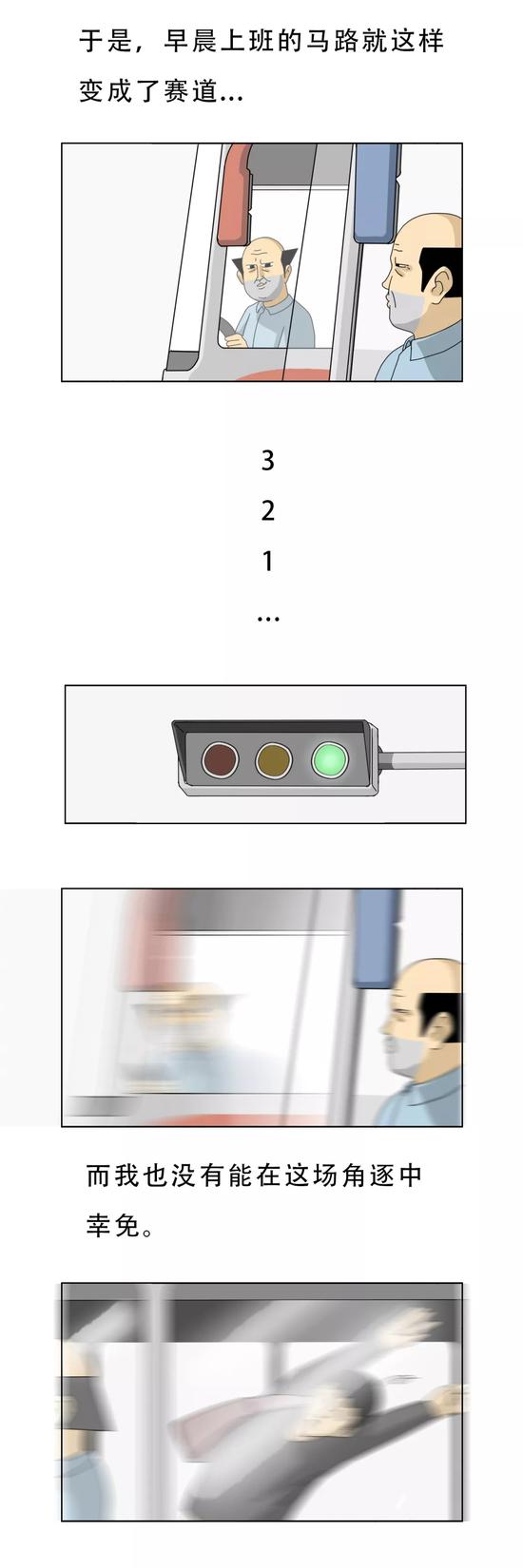 于是，早晨上班的马路就这样变成了赛道…

3
2
1
…

而我也没有能在这场角逐中幸免。