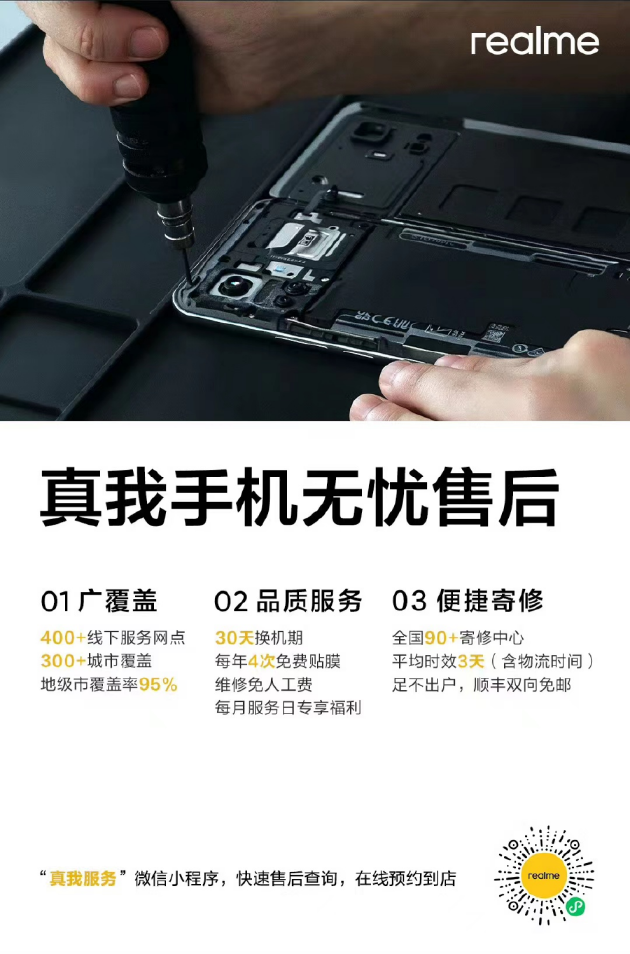 realme

真我手机无忧售后

01 广覆盖
400+线下服务网点
300+城市覆盖
地级市覆盖率95%

02 品质服务
30天换机期
每年4次免费贴膜
维修免人工费
每月服务日专享福利

03 便捷寄修
全国90+寄修中心
平均时效3天（含物流时间）
足不出户，顺丰双向免邮

“真我服务”微信小程序，快速售后查询，在线预约到店

realme