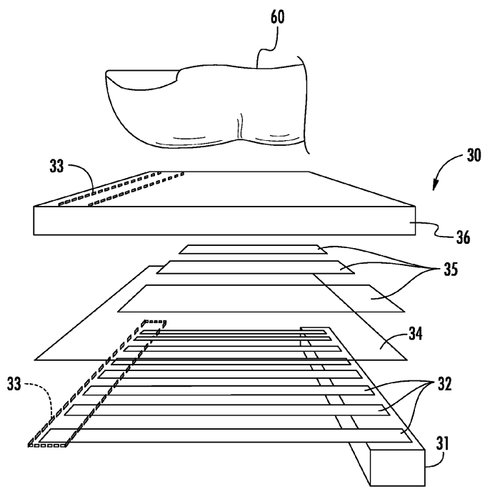 60

33

30

36

35

34

33

32

31