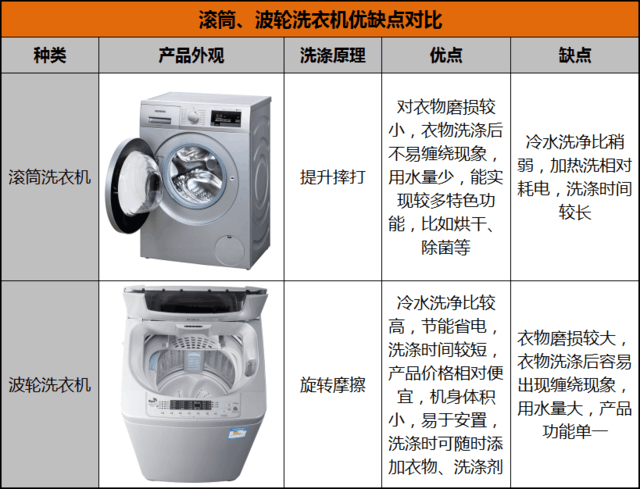 滚筒、波轮洗衣机优缺点对比

| 种类 | 产品外观 | 洗涤原理 | 优点 | 缺点 |
|---|---|---|---|---|
| 滚筒洗衣机 | SIEMENS | 提升摔打 | 对衣物磨损较小，衣物洗涤后不易缠绕现象，用水量少，能实现较多特色功能，比如烘干、除菌等 | 冷水洗净比稍弱，加热洗相对耗电，洗涤时间较长 |
| 波轮洗衣机 | | 旋转摩擦 | 冷水洗净比较高，节能省电，洗涤时间较短，产品价格相对便宜，机身体积小，易于安置，洗涤时可随时添加衣物、洗涤剂 | 衣物磨损较大，衣物洗涤后容易出现缠绕现象，用水量大，产品功能单一 |