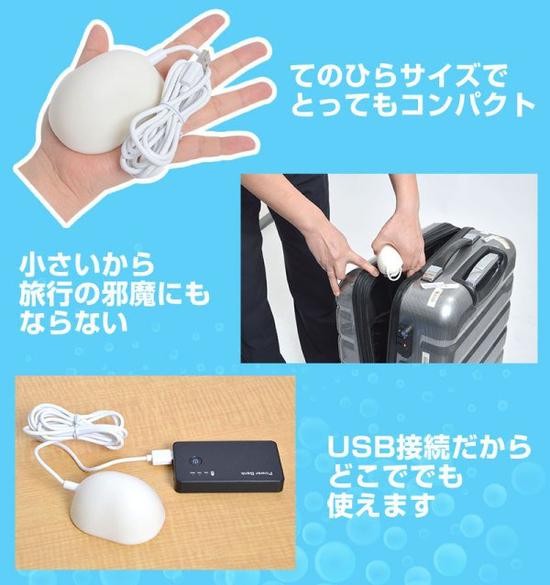 てのひらサイズで
とってもコンパクト

小さいから
旅行の邪魔にも
ならない

Power Bank

USB接続だから
どこででも
使えます