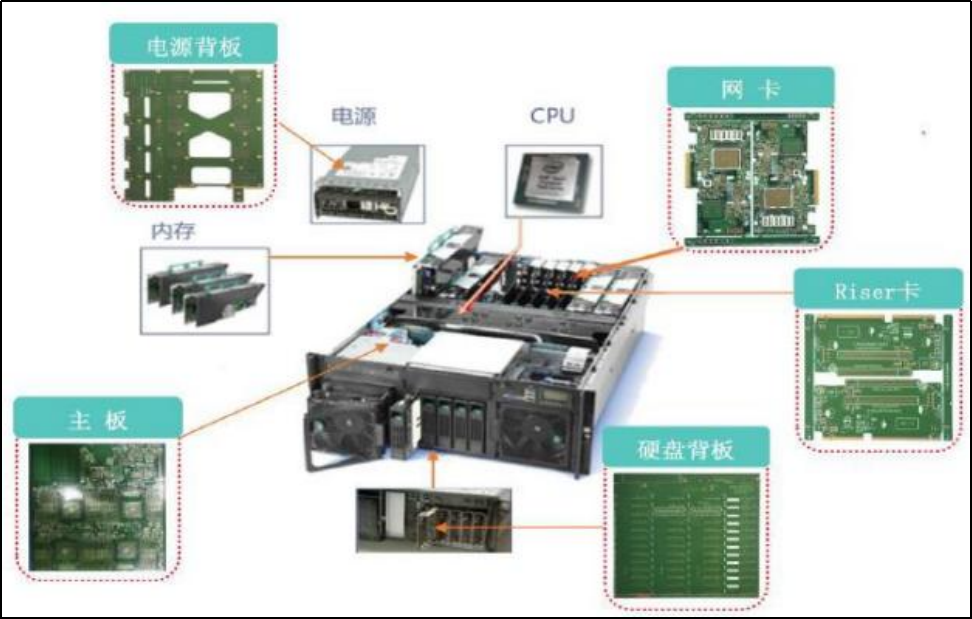 电源背板

电源

CPU

网 卡

内存

Riser卡

主 板

硬盘背板