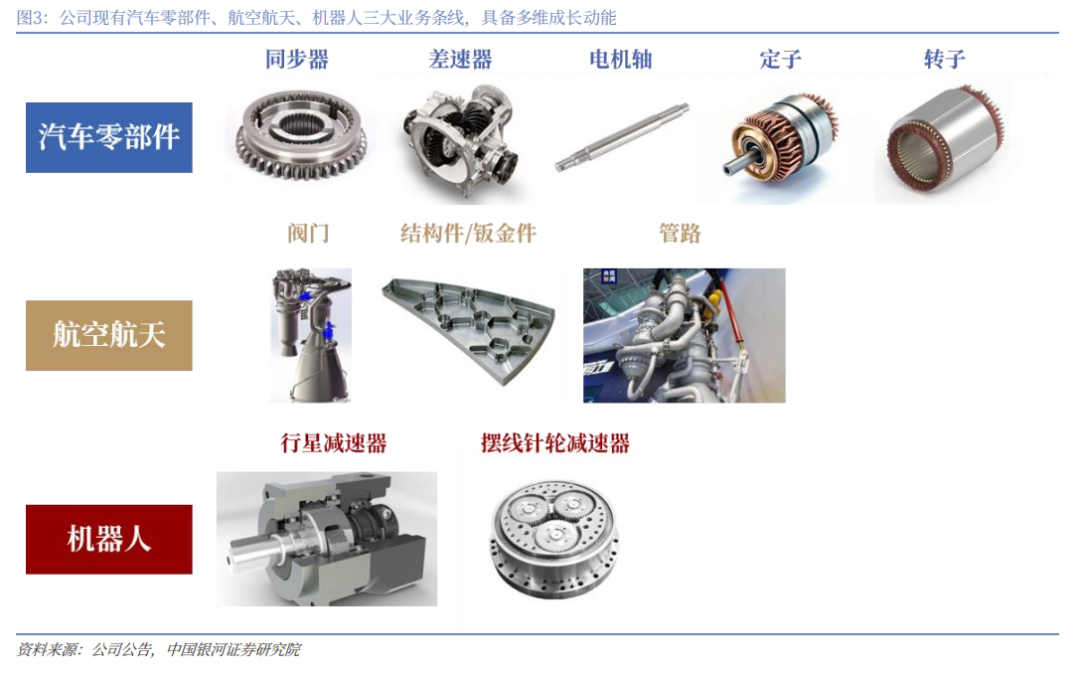 图3：公司现有汽车零部件、航空航天、机器人三大业务条线，具备多维成长动能

汽车零部件

同步器

差速器

电机轴

定子

转子

航空航天

阀门

结构件/钣金件

管路

机器人

行星减速器

摆线针轮减速器

资料来源：公司公告，中国银河证券研究院